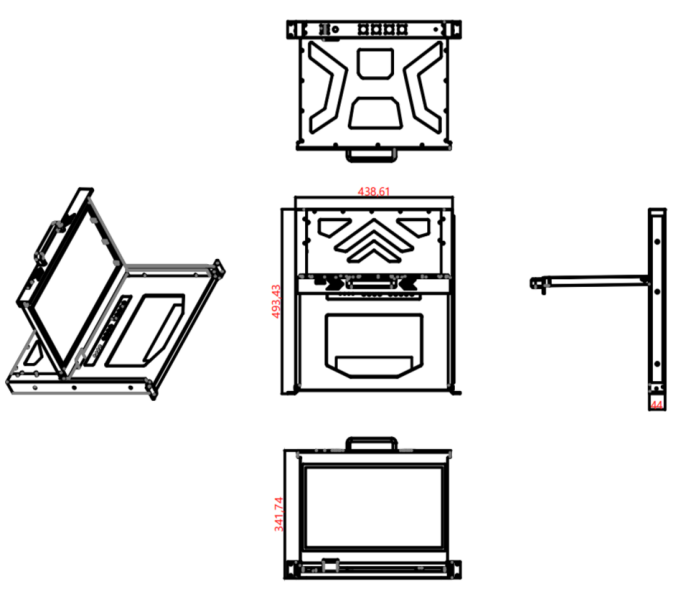 438,61

493,43

44

341,74